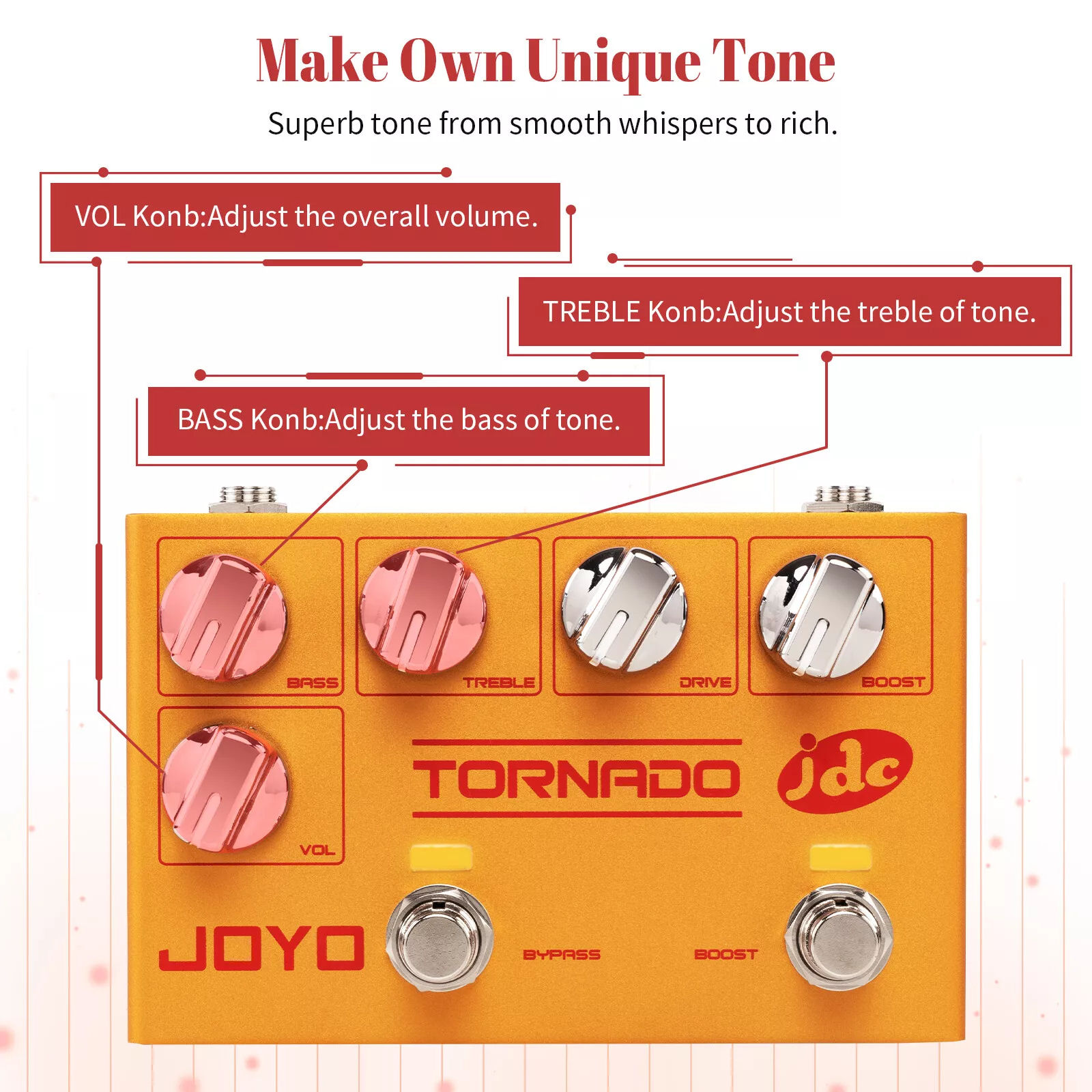 Make Own Unique Tone

Superb tone from smooth whispers to rich.

VOL Konb:Adjust the overall volume.

TREBLE Konb:Adjust the treble of tone.

BASS Konb:Adjust the bass of tone.

BASS

TREBLE

DRIVE

BOOST

VOL

TORNADO

jdc

JOYO

BYPASS

BOOST